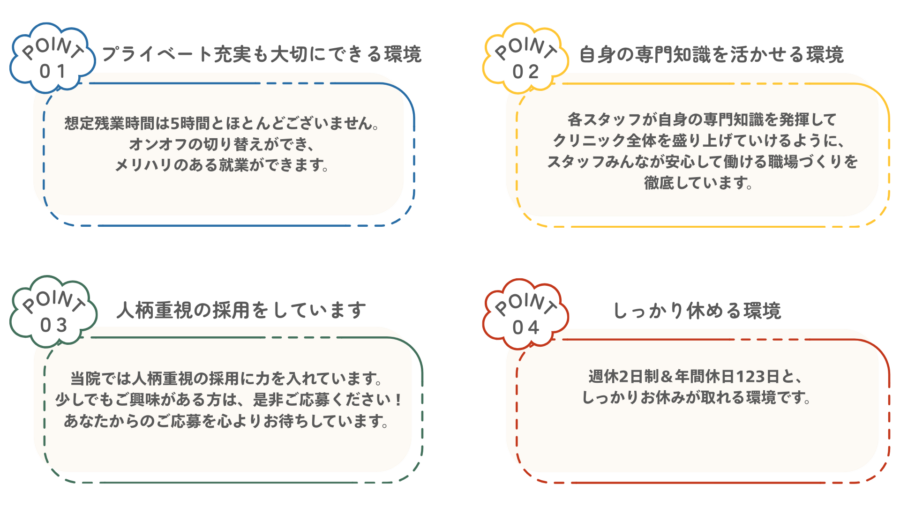 POINT
01

プライベート充実も大切にできる環境

想定残業時間は5時間とほとんどございません。
オンオフの切り替えができ、
メリハリのある就業ができます。

POINT
02

自身の専門知識を活かせる環境

各スタッフが自身の専門知識を発揮して
クリニック全体を盛り上げていけるように、
スタッフみんなが安心して働ける職場づくりを
徹底しています。

POINT
03

人柄重視の採用をしています

当院では人柄重視の採用に力を入れています。
少しでもご興味がある方は、是非ご応募ください！
あなたからのご応募を心よりお待ちしています。

POINT
04

しっかり休める環境

週休2日制＆年間休日123日と、
しっかりお休みが取れる環境です。